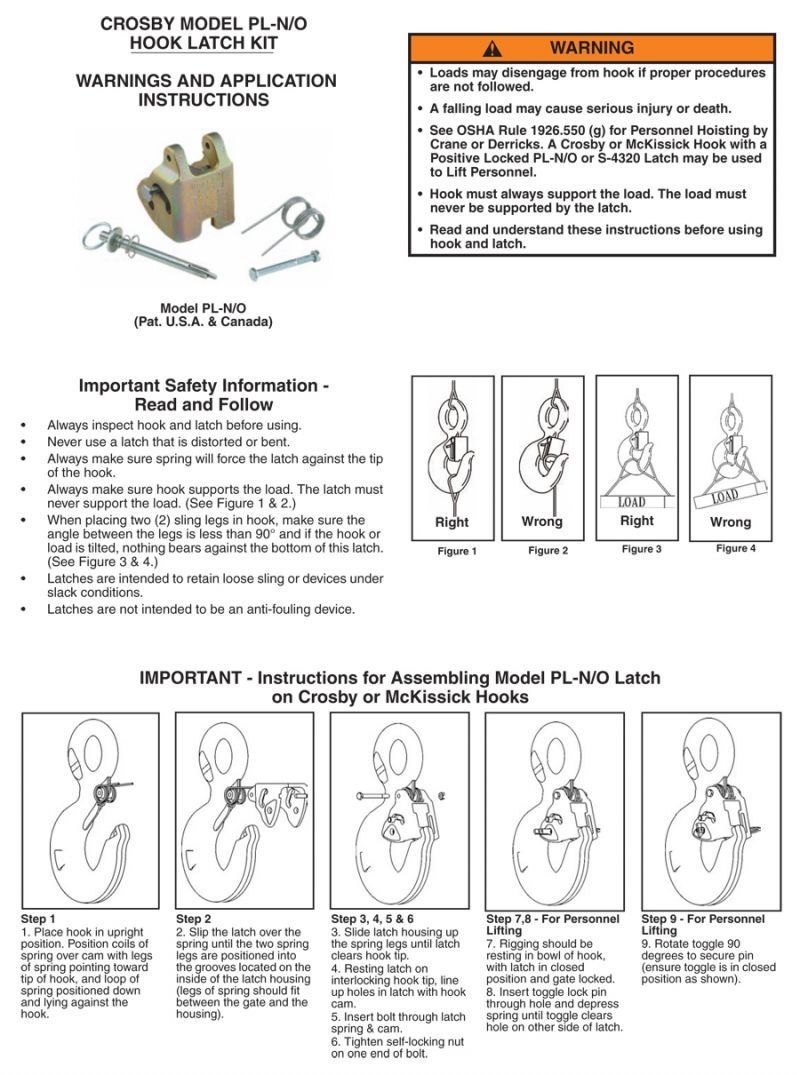 CROSBY MODEL PL-N/O
HOOK LATCH KIT

WARNINGS AND APPLICATION INSTRUCTIONS

Model PL-N/O
(Pat. U.S.A. & Canada)

WARNING

• Loads may disengage from hook if proper procedures are not followed.
• A falling load may cause serious injury or death.
• See OSHA Rule 1926.550 (g) for Personnel Hoisting by Crane or Derricks. A Crosby or McKissick Hook with a Positive Locked PL-N/O or S-4320 Latch may be used to Lift Personnel.
• Hook must always support the load. The load must never be supported by the latch.
• Read and understand these instructions before using hook and latch.

Important Safety Information - Read and Follow

• Always inspect hook and latch before using.
• Never use a latch that is distorted or bent.
• Always make sure spring will force the latch against the tip of the hook.
• Always make sure hook supports the load. The latch must never support the load. (See Figure 1 & 2.)
• When placing two (2) sling legs in hook, make sure the angle between the legs is less than 90° and if the hook or load is tilted, nothing bears against the bottom of this latch. (See Figure 3 & 4.)
• Latches are intended to retain loose sling or devices under slack conditions.
• Latches are not intended to be an anti-fouling device.

Right
Figure 1

Wrong
Figure 2

LOAD
Right
Figure 3

LOAD
Wrong
Figure 4

IMPORTANT - Instructions for Assembling Model PL-N/O Latch on Crosby or McKissick Hooks

Step 1
1. Place hook in upright position. Position coils of spring over cam with legs of spring pointing toward tip of hook, and loop of spring positioned down and lying against the hook.

Step 2
2. Slip the latch over the spring until the two spring legs are positioned into the grooves located on the inside of the latch housing (legs of spring should fit between the gate and the housing).

Step 3, 4, 5 & 6
3. Slide latch housing up the spring legs until latch clears hook tip.
4. Resting latch on interlocking hook tip, line up holes in latch with hook cam.
5. Insert bolt through latch spring & cam.
6. Tighten self-locking nut on one end of bolt.

Step 7,8 - For Personnel Lifting
7. Rigging should be resting in bowl of hook, with latch in closed position and gate locked.
8. Insert toggle lock pin through hole and depress spring until toggle clears hole on other side of latch.

Step 9 - For Personnel Lifting
9. Rotate toggle 90 degrees to secure pin (ensure toggle is in closed position as shown).