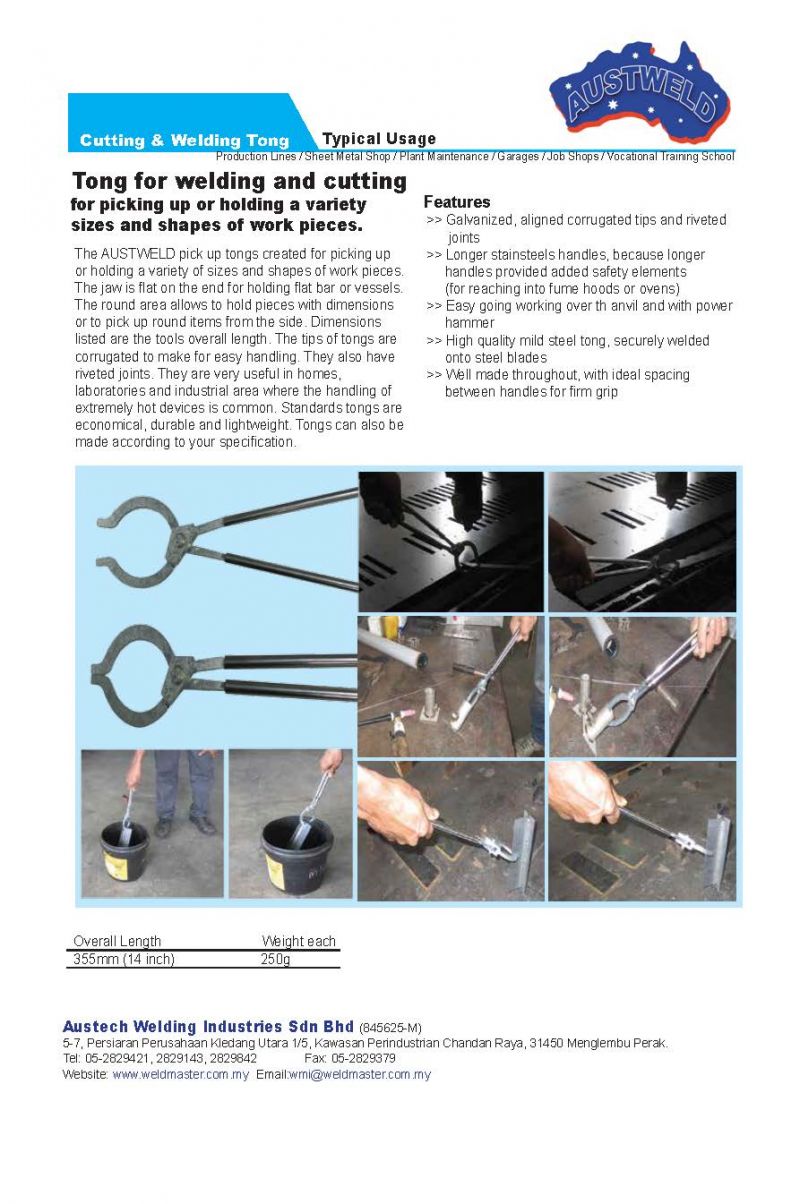 AUSTWELD

Cutting & Welding Tong

Typical Usage
Production Lines / Sheet Metal Shop / Plant Maintenance / Garages / Job Shops / Vocational Training School

Tong for welding and cutting
for picking up or holding a variety sizes and shapes of work pieces.

The AUSTWELD pick up tongs created for picking up or holding a variety of sizes and shapes of work pieces. The jaw is flat on the end for holding flat bar or vessels. The round area allows to hold pieces with dimensions or to pick up round items from the side. Dimensions listed are the tools overall length. The tips of tongs are corrugated to make for easy handling. They also have riveted joints. They are very useful in homes, laboratories and industrial area where the handling of extremely hot devices is common. Standards tongs are economical, durable and lightweight. Tongs can also be made according to your specification.

Features
>> Galvanized, aligned corrugated tips and riveted joints
>> Longer stainsteels handles, because longer handles provided added safety elements (for reaching into fume hoods or ovens)
>> Easy going working over th anvil and with power hammer
>> High quality mild steel tong, securely welded onto steel blades
>> Well made throughout, with ideal spacing between handles for firm grip

| Overall Length | Weight each |
|---|---|
| 355mm (14 inch) | 250g |

Austech Welding Industries Sdn Bhd (845625-M)
5-7, Persiaran Perusahaan Kledang Utara 1/5, Kawasan Perindustrian Chandan Raya, 31450 Menglembu Perak.
Tel: 05-2829421, 2829143, 2829842 Fax: 05-2829379
Website: www.weldmaster.com.my Email:wmi@weldmaster.com.my