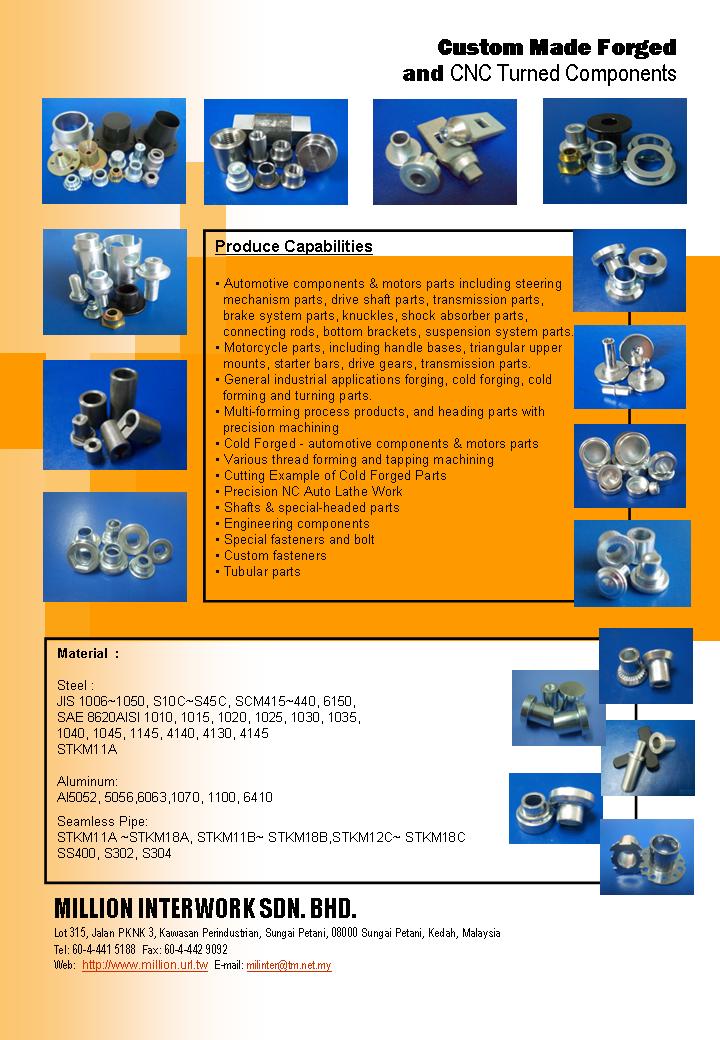 Custom Made Forged
and CNC Turned Components

Produce Capabilities

• Automotive components & motors parts including steering mechanism parts, drive shaft parts, transmission parts, brake system parts, knuckles, shock absorber parts, connecting rods, bottom brackets, suspension system parts.
• Motorcycle parts, including handle bases, triangular upper mounts, starter bars, drive gears, transmission parts.
• General industrial applications forging, cold forging, cold forming and turning parts.
• Multi-forming process products, and heading parts with precision machining
• Cold Forged - automotive components & motors parts
• Various thread forming and tapping machining
• Cutting Example of Cold Forged Parts
• Precision NC Auto Lathe Work
• Shafts & special-headed parts
• Engineering components
• Special fasteners and bolt
• Custom fasteners
• Tubular parts

Material :

Steel :
JIS 1006~1050, S10C~S45C, SCM415~440, 6150,
SAE 8620AISI 1010, 1015, 1020, 1025, 1030, 1035,
1040, 1045, 1145, 4140, 4130, 4145
STKM11A

Aluminum:
Al5052, 5056,6063,1070, 1100, 6410

Seamless Pipe:
STKM11A ~STKM18A, STKM11B~ STKM18B,STKM12C~ STKM18C
SS400, S302, S304

MILLION INTERWORK SDN. BHD.
Lot 315, Jalan PKNK 3, Kawasan Perindustrian, Sungai Petani, 08000 Sungai Petani, Kedah, Malaysia
Tel: 60-4-441 5188 Fax: 60-4-442 9092
Web: http://www.million.url.tw E-mail: milinter@tm.net.my