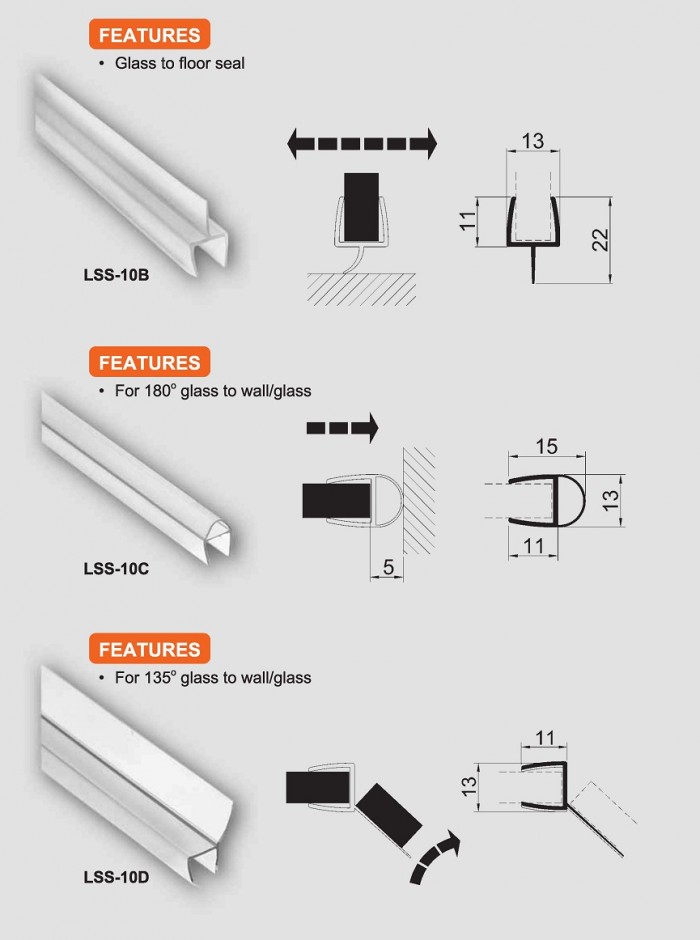 FEATURES
• Glass to floor seal

LSS-10B

13
11
22

FEATURES
• For 180° glass to wall/glass

LSS-10C

5
15
13
11

FEATURES
• For 135° glass to wall/glass

LSS-10D

11
13