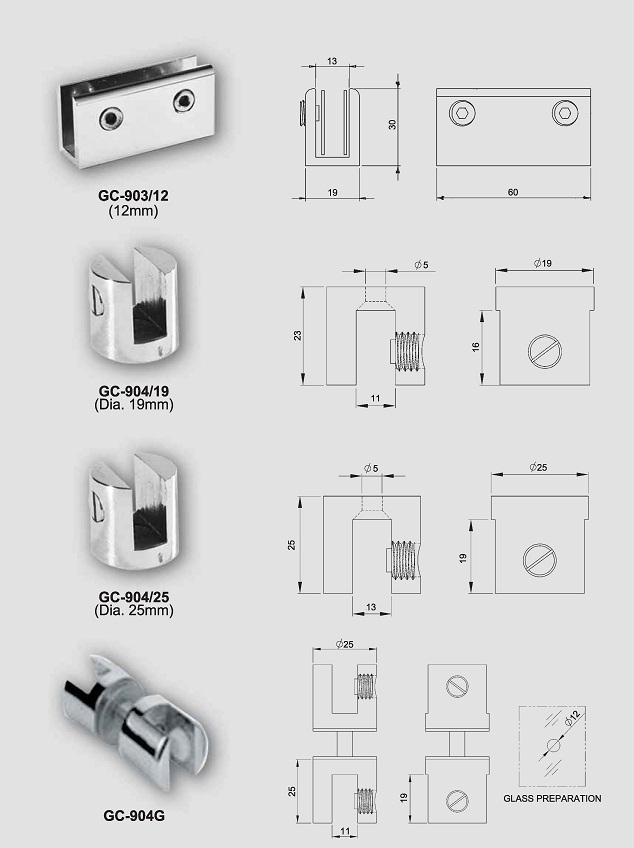 GC-903/12
(12mm)

13
30
19
60

GC-904/19
(Dia. 19mm)

$\phi 5$
23
11
$\phi 19$
16

GC-904/25
(Dia. 25mm)

$\phi 5$
25
13
$\phi 25$
19

GC-904G

$\phi 25$
25
11
19
$\phi 12$
GLASS PREPARATION