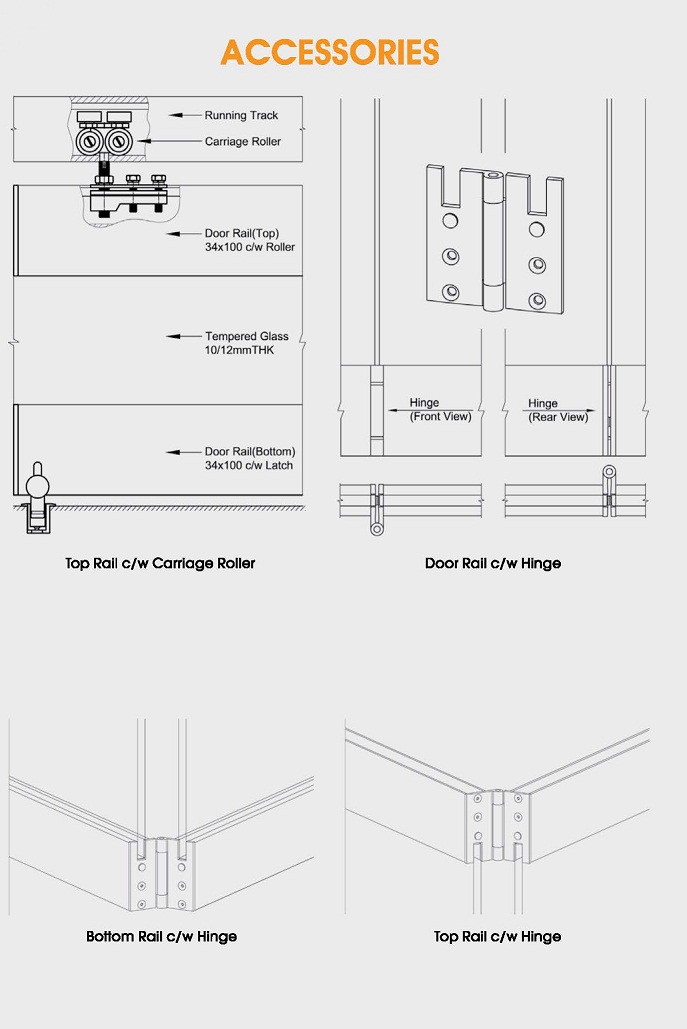 ACCESSORIES

Running Track

Carriage Roller

Door Rail(Top)
34x100 c/w Roller

Tempered Glass
10/12mmTHK

Door Rail(Bottom)
34x100 c/w Latch

Top Rail c/w Carriage Roller

Hinge
(Front View)

Hinge
(Rear View)

Door Rail c/w Hinge

Bottom Rail c/w Hinge

Top Rail c/w Hinge