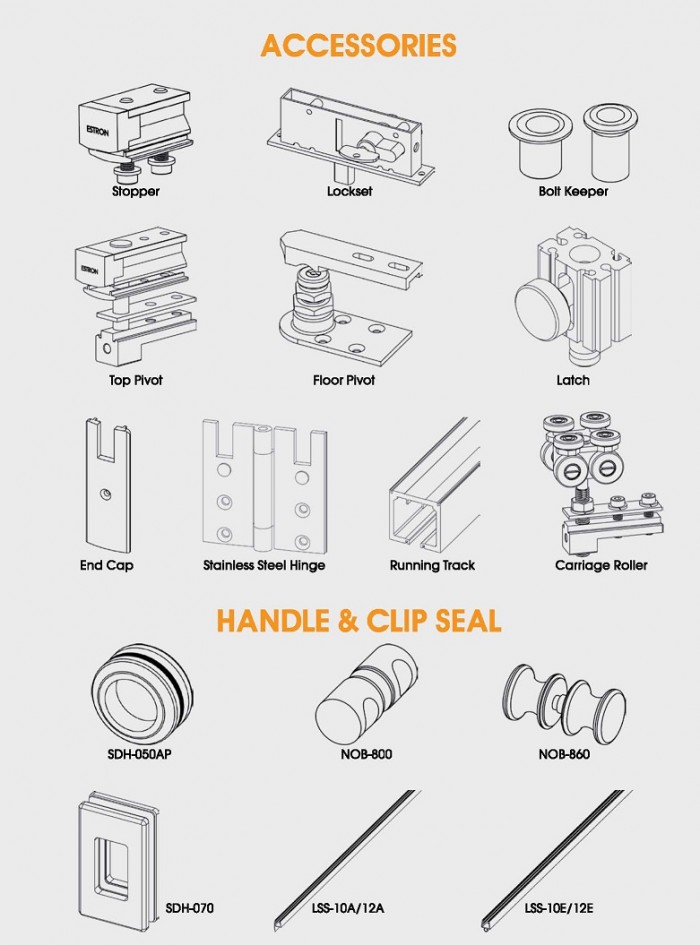 ACCESSORIES

ESTRON

Stopper

Lockset

Bolt Keeper

ESTRON

Top Pivot

Floor Pivot

Latch

End Cap

Stainless Steel Hinge

Running Track

Carriage Roller

HANDLE & CLIP SEAL

SDH-050AP

NOB-800

NOB-860

SDH-070

LSS-10A/12A

LSS-10E/12E