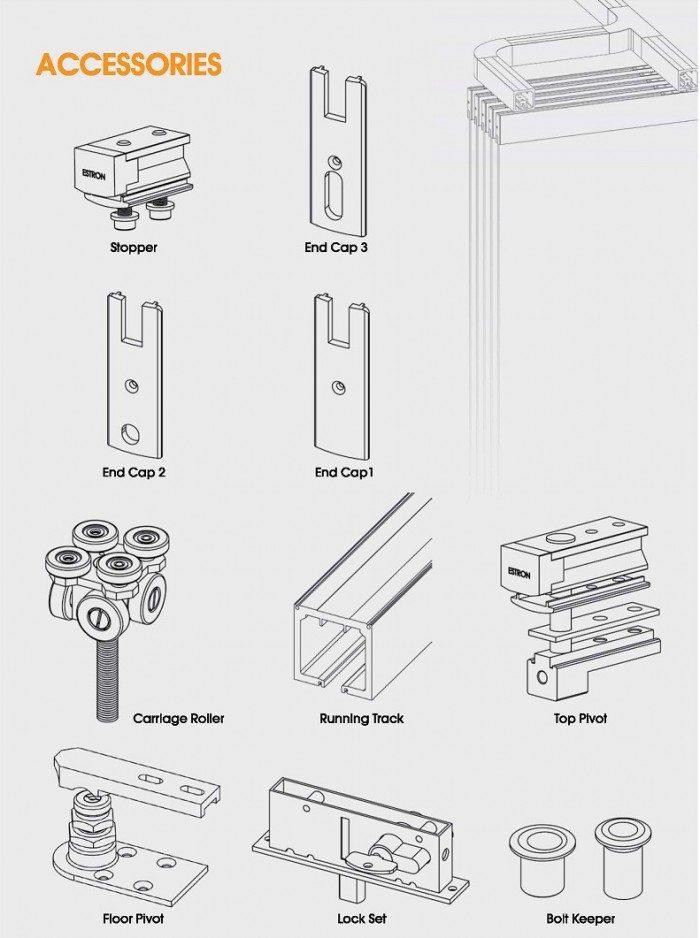 ACCESSORIES

ESTRON

Stopper

End Cap 3

End Cap 2

End Cap1

Carriage Roller

Running Track

ESTRON

Top Pivot

Floor Pivot

Lock Set

Bolt Keeper