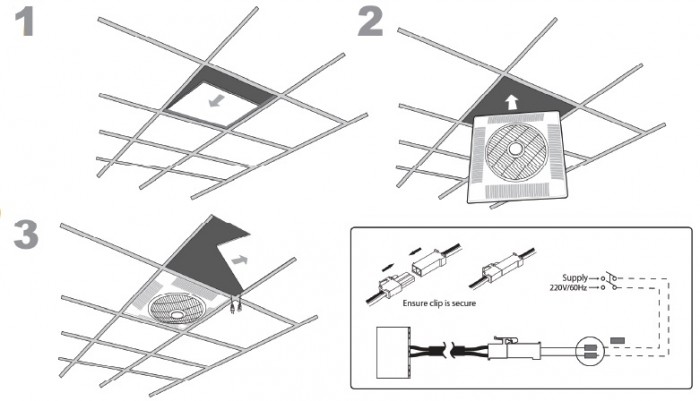 1

2

3

Ensure clip is secure

Supply
220V/60Hz